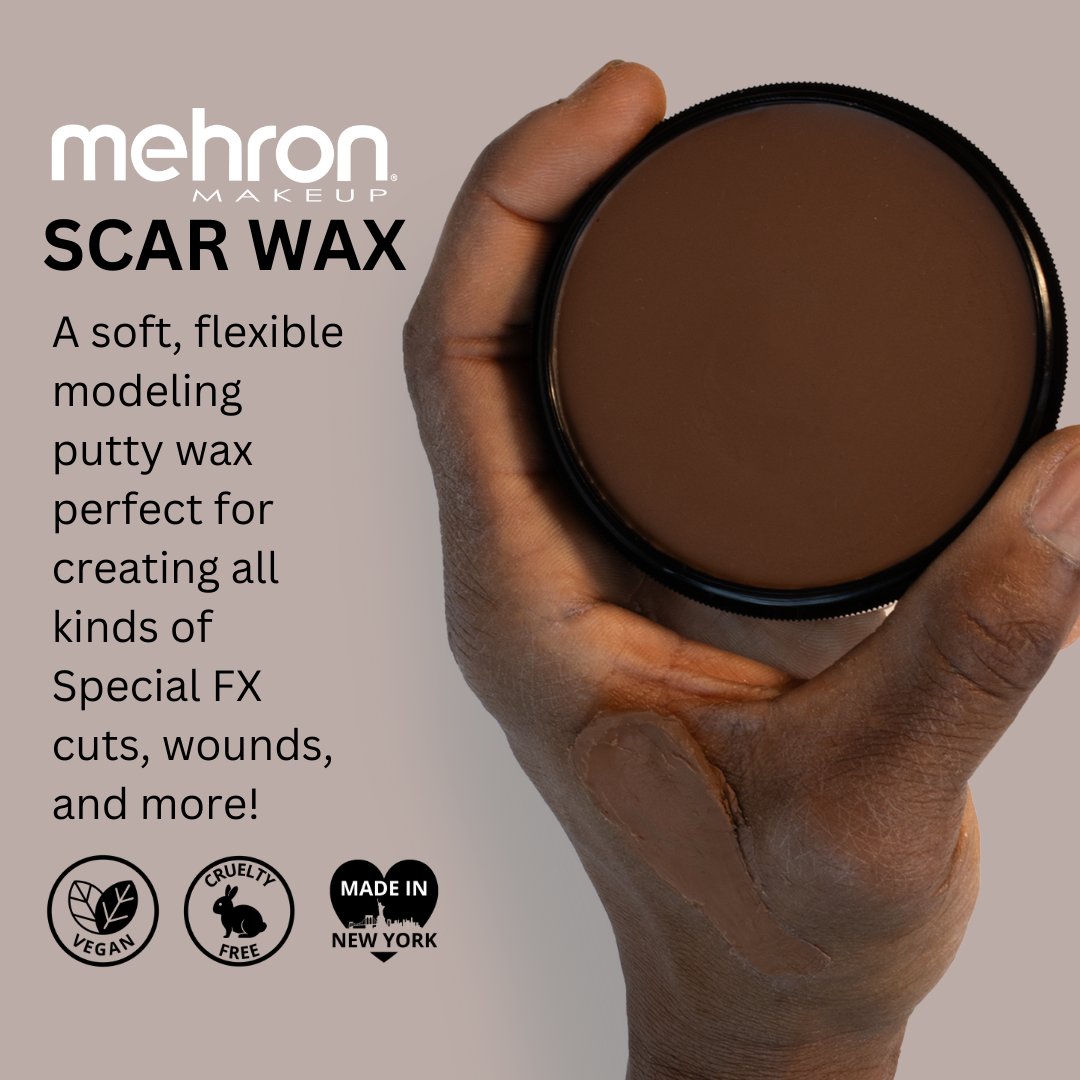 mehron®
MAKEUP
SCAR WAX

A soft, flexible modeling putty wax perfect for creating all kinds of Special FX cuts, wounds, and more!

VEGAN

CRUELTY FREE

MADE IN NEW YORK