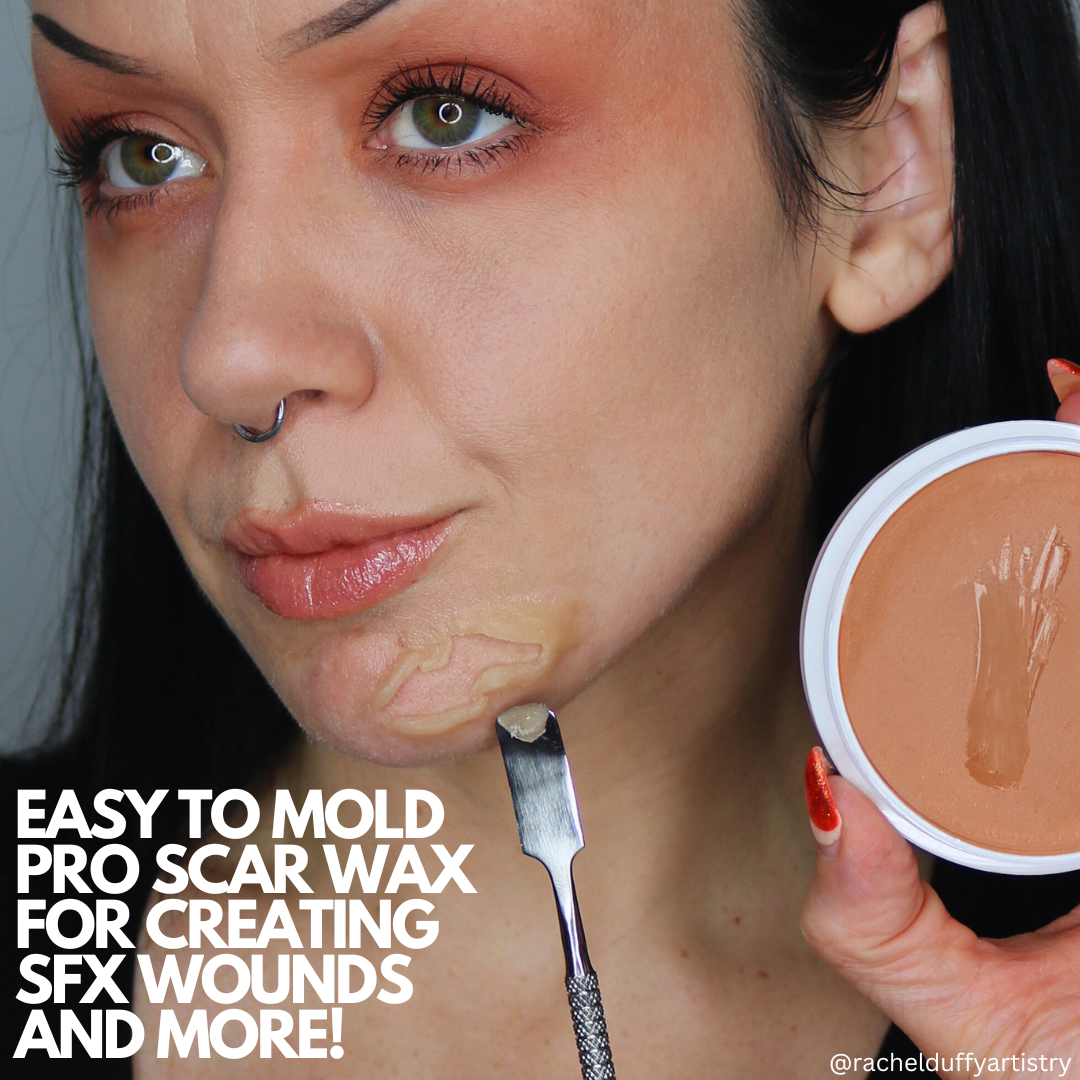 EASY TO MOLD PRO SCAR WAX FOR CREATING SFX WOUNDS AND MORE!

@rachelduffyartistry