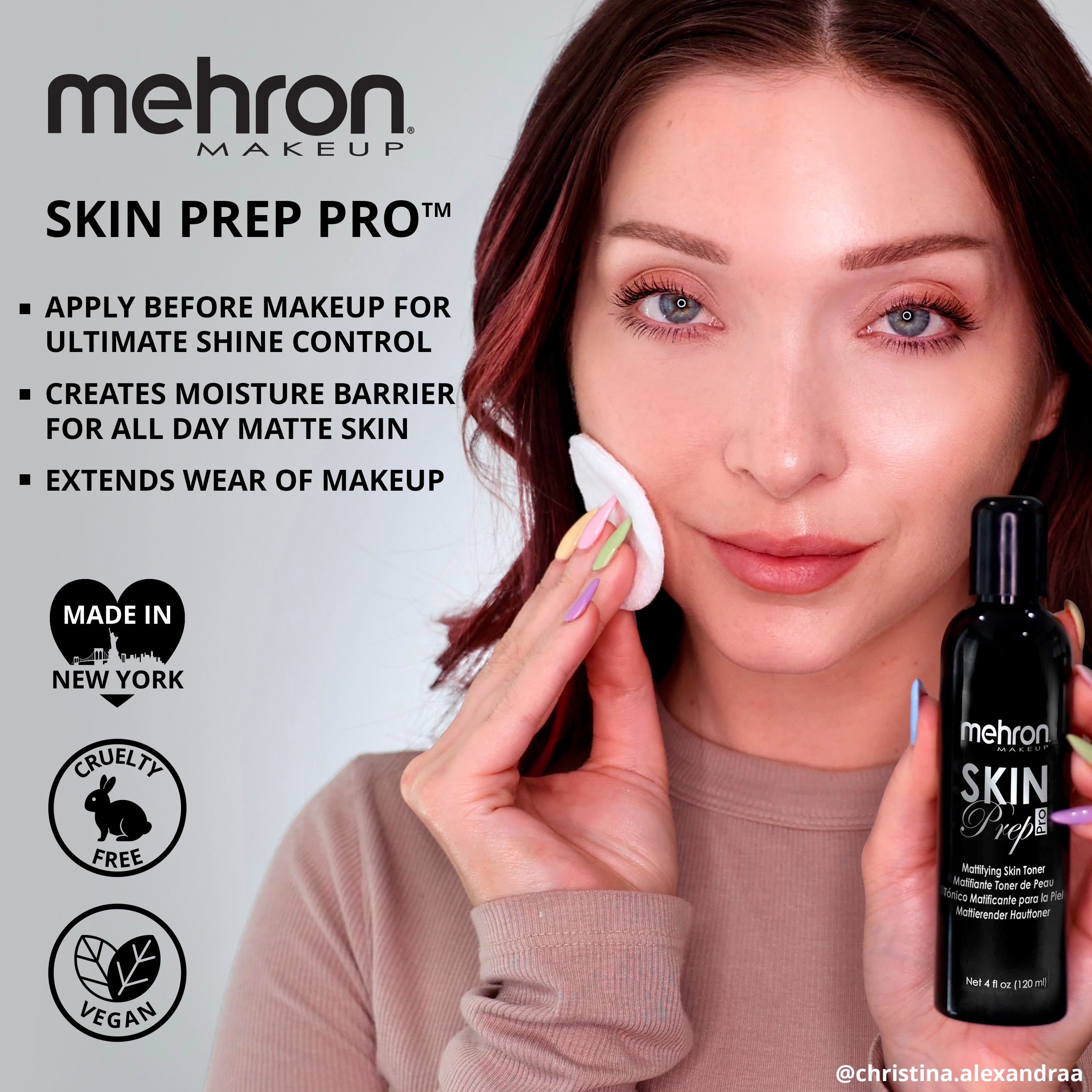 mehron®
MAKEUP

SKIN PREP PRO™

▪ APPLY BEFORE MAKEUP FOR ULTIMATE SHINE CONTROL

▪ CREATES MOISTURE BARRIER FOR ALL DAY MATTE SKIN

▪ EXTENDS WEAR OF MAKEUP

MADE IN
NEW YORK

CRUELTY
FREE

VEGAN

mehron
MAKEUP
SKIN
Prep
Pro

Mattifying Skin Toner
Matifiante Toner de Peau
Tónico Matificante para la Piel
Mattierender Hauttoner

Net 4 fl oz (120 ml)

@christina.alexandraa